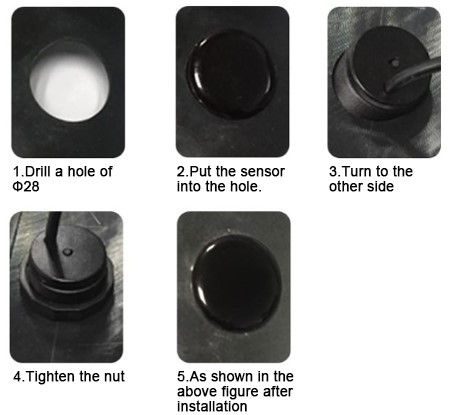 1.Drill a hole of Φ28

2.Put the sensor into the hole.

3.Turn to the other side

4.Tighten the nut

5.As shown in the above figure after installation