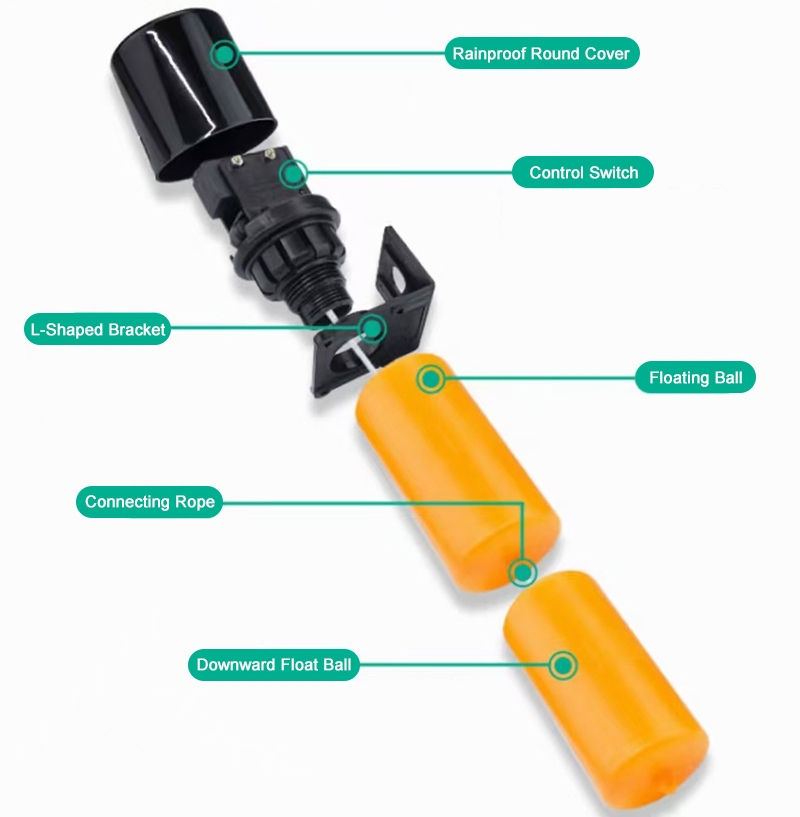 Rainproof Round Cover

Control Switch

L-Shaped Bracket

Floating Ball

Connecting Rope

Downward Float Ball