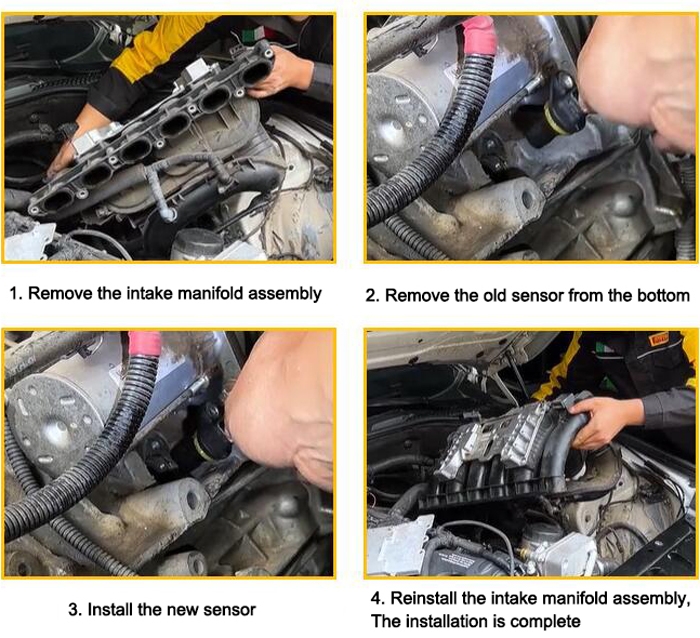 1. Remove the intake manifold assembly

2. Remove the old sensor from the bottom

3. Install the new sensor

4. Reinstall the intake manifold assembly, The installation is complete