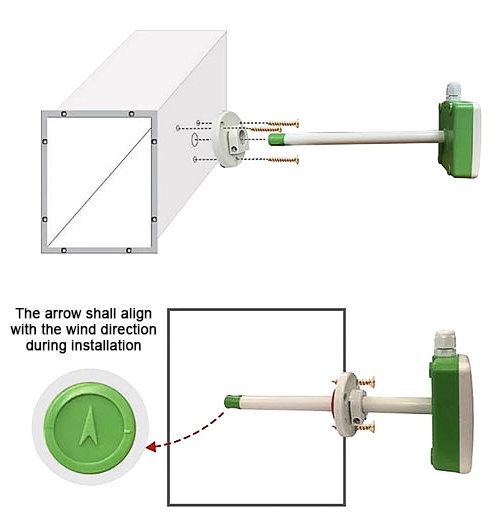 The arrow shall align with the wind direction during installation