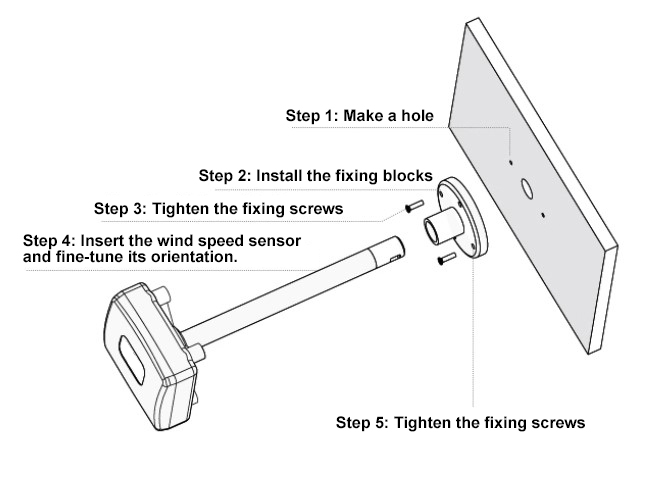 Step 1: Make a hole

Step 2: Install the fixing blocks

Step 3: Tighten the fixing screws

Step 4: Insert the wind speed sensor and fine-tune its orientation.

Step 5: Tighten the fixing screws