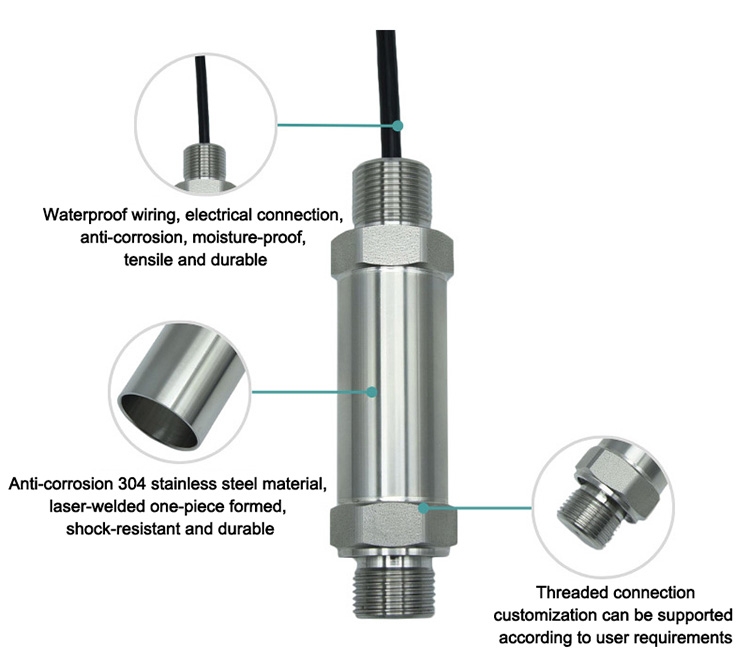 Waterproof wiring, electrical connection, anti-corrosion, moisture-proof, tensile and durable

Anti-corrosion 304 stainless steel material, laser-welded one-piece formed, shock-resistant and durable

Threaded connection customization can be supported according to user requirements