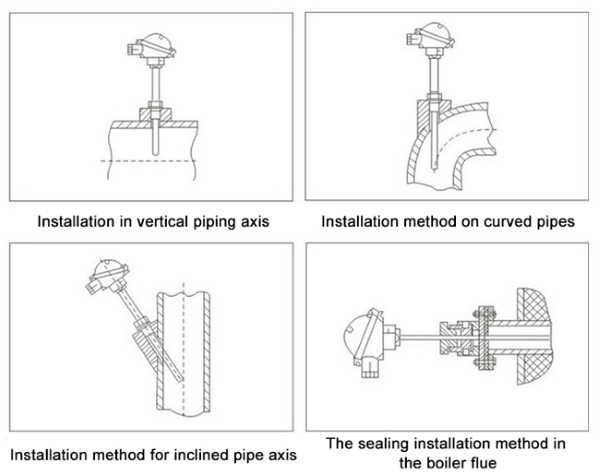 Installation in vertical piping axis

Installation method on curved pipes

Installation method for inclined pipe axis

The sealing installation method in the boiler flue