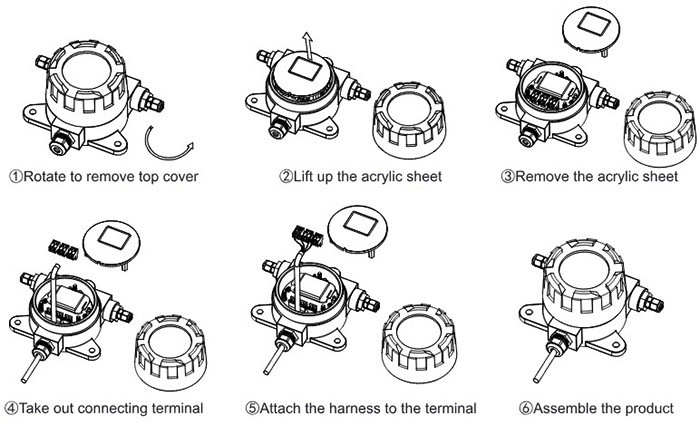 ①Rotate to remove top cover

②Lift up the acrylic sheet

③Remove the acrylic sheet

④Take out connecting terminal

⑤Attach the harness to the terminal

⑥Assemble the product