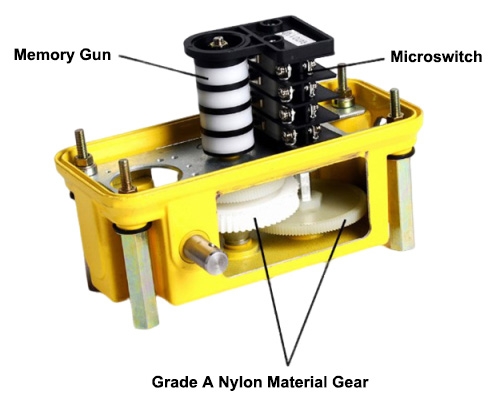 Memory Gun

Microswitch

Grade A Nylon Material Gear