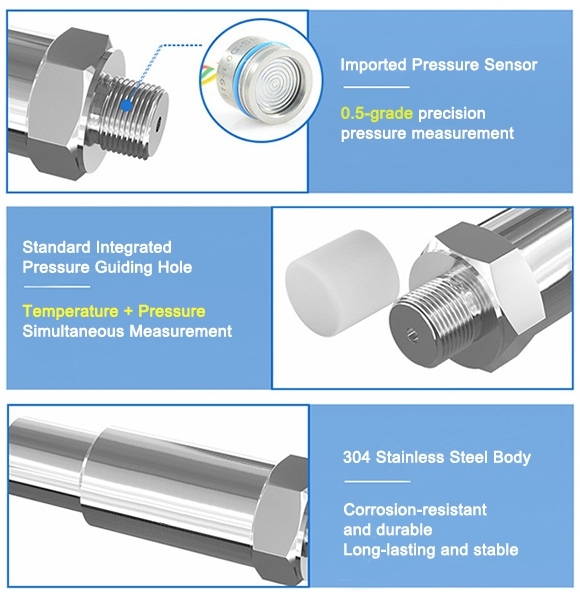 Imported Pressure Sensor

0.5-grade precision pressure measurement

Standard Integrated Pressure Guiding Hole

Temperature + Pressure Simultaneous Measurement

304 Stainless Steel Body

Corrosion-resistant and durable
Long-lasting and stable