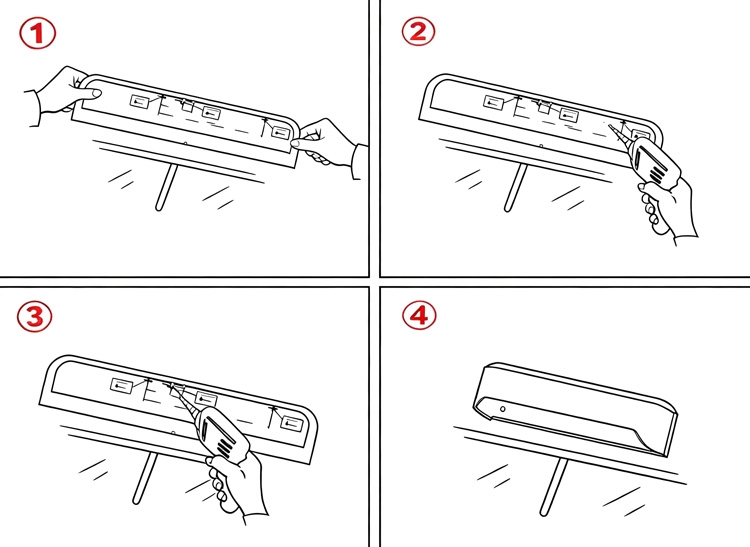 ①

②

③

④