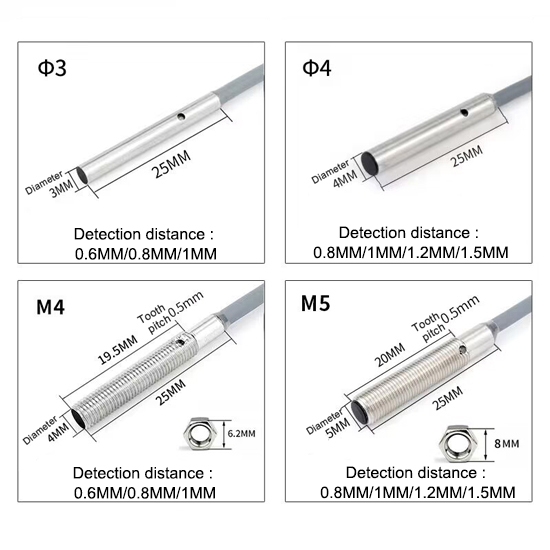 Φ3

Diameter 3MM

25MM

Detection distance :
0.6MM/0.8MM/1MM

Φ4

Diameter 4MM

25MM

Detection distance :
0.8MM/1MM/1.2MM/1.5MM

M4

Tooth pitch 0.5mm

19.5MM

25MM

Diameter 4MM

6.2MM

Detection distance :
0.6MM/0.8MM/1MM

M5

Tooth pitch 0.5mm

20MM

25MM

Diameter 5MM

8MM

Detection distance :
0.8MM/1MM/1.2MM/1.5MM