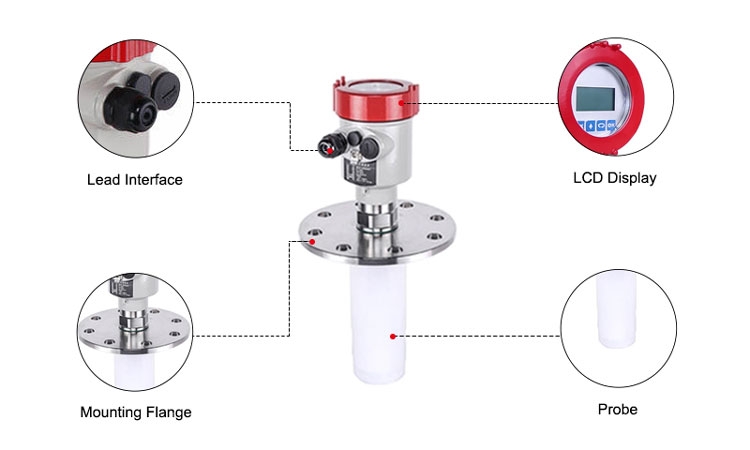 Lead Interface

LCD Display

Mounting Flange

Probe