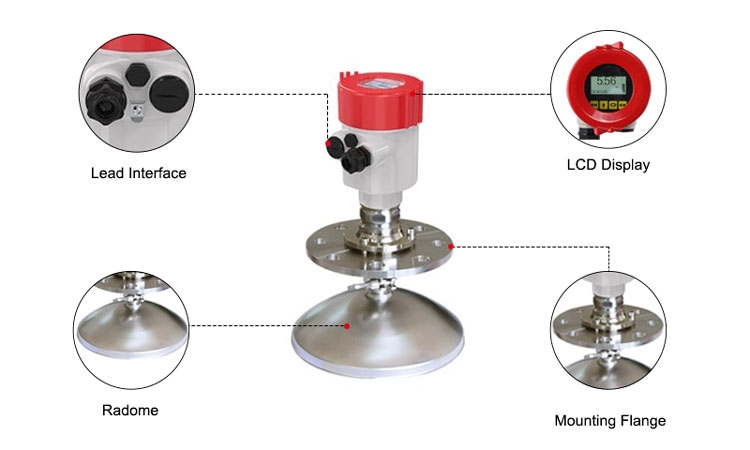 Lead Interface

5.56

LCD Display

Radome

Mounting Flange