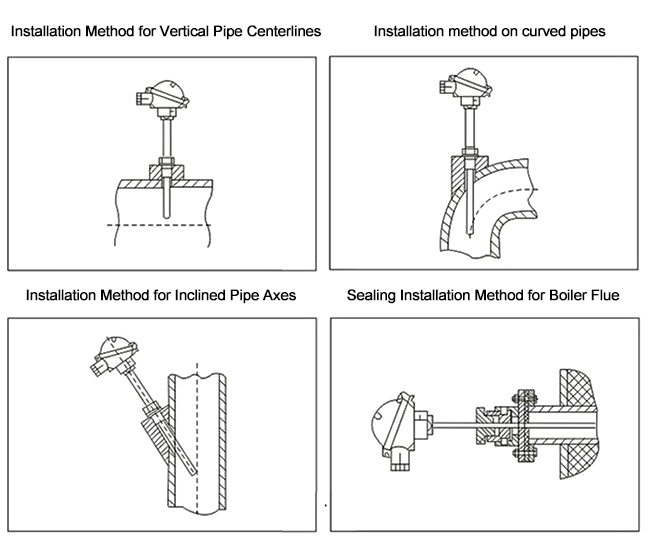 Installation Method for Vertical Pipe Centerlines

Installation method on curved pipes

Installation Method for Inclined Pipe Axes

Sealing Installation Method for Boiler Flue