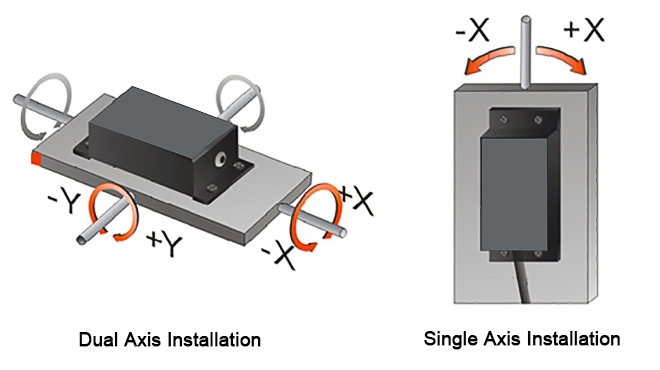 -Y
+Y
+X
-X

Dual Axis Installation

-X
+X

Single Axis Installation