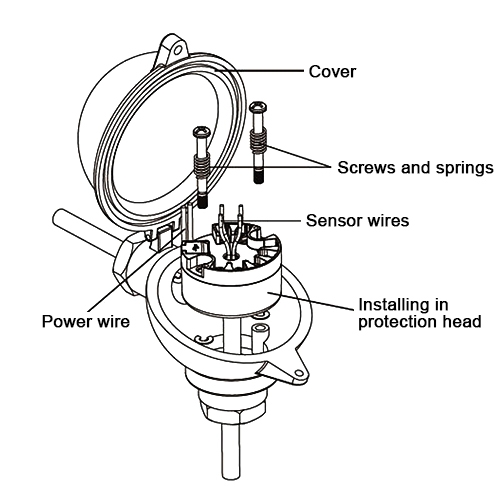 Cover

Screws and springs

Sensor wires

Power wire

Installing in protection head