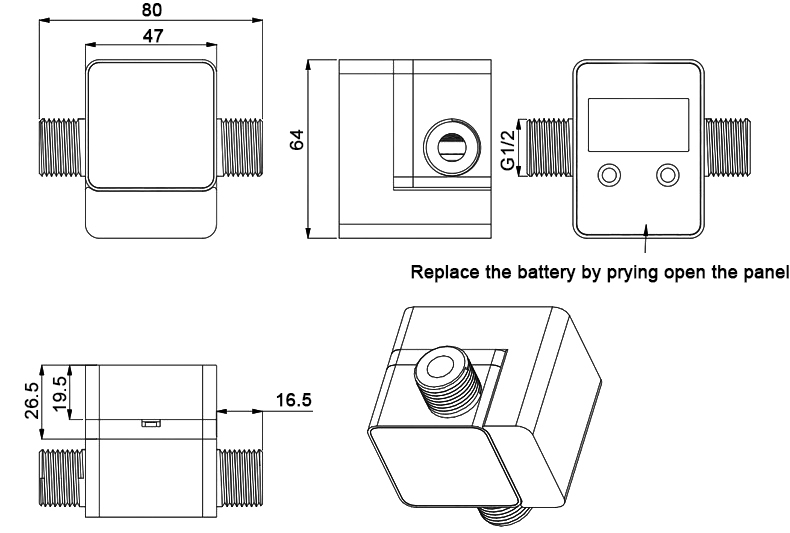 80

47

64

G1/2

Replace the battery by prying open the panel

26.5

19.5

16.5