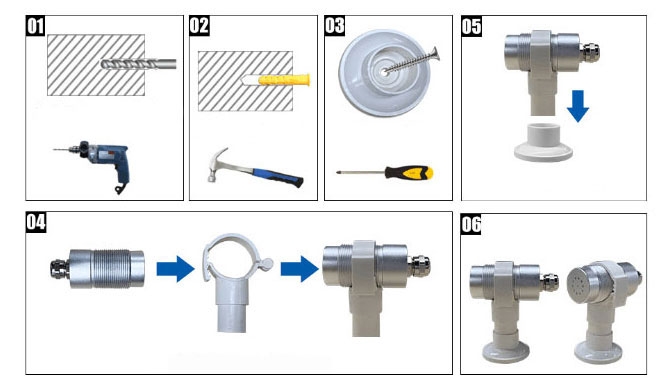 01

02

03

05

04

06