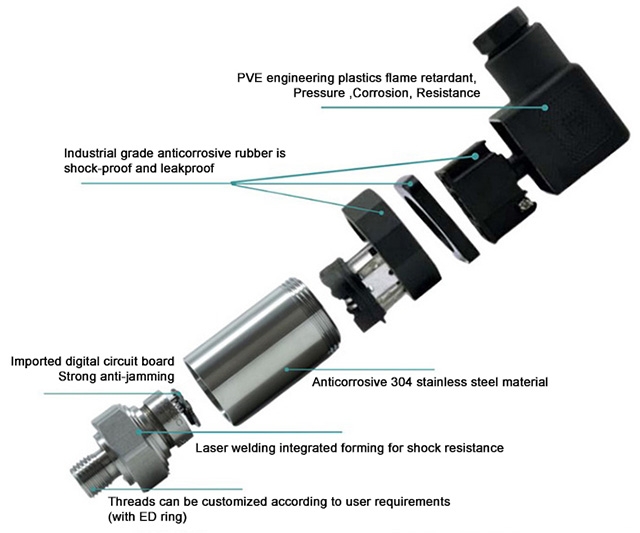 PVE engineering plastics flame retardant, Pressure ,Corrosion, Resistance

Industrial grade anticorrosive rubber is shock-proof and leakproof

Imported digital circuit board Strong anti-jamming

Anticorrosive 304 stainless steel material

Laser welding integrated forming for shock resistance

Threads can be customized according to user requirements (with ED ring)