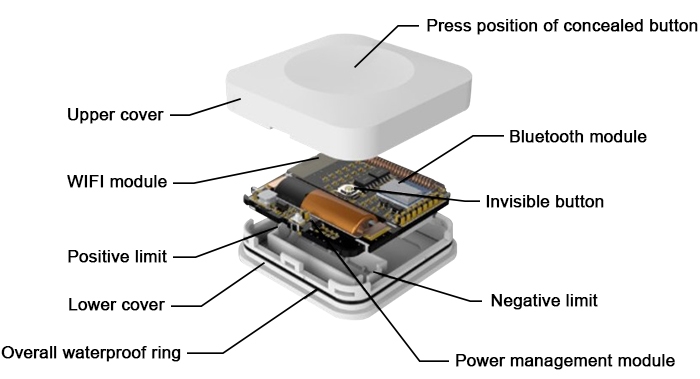 Press position of concealed button
Upper cover
Bluetooth module
WIFI module
Invisible button
Positive limit
Lower cover
Negative limit
Overall waterproof ring
Power management module